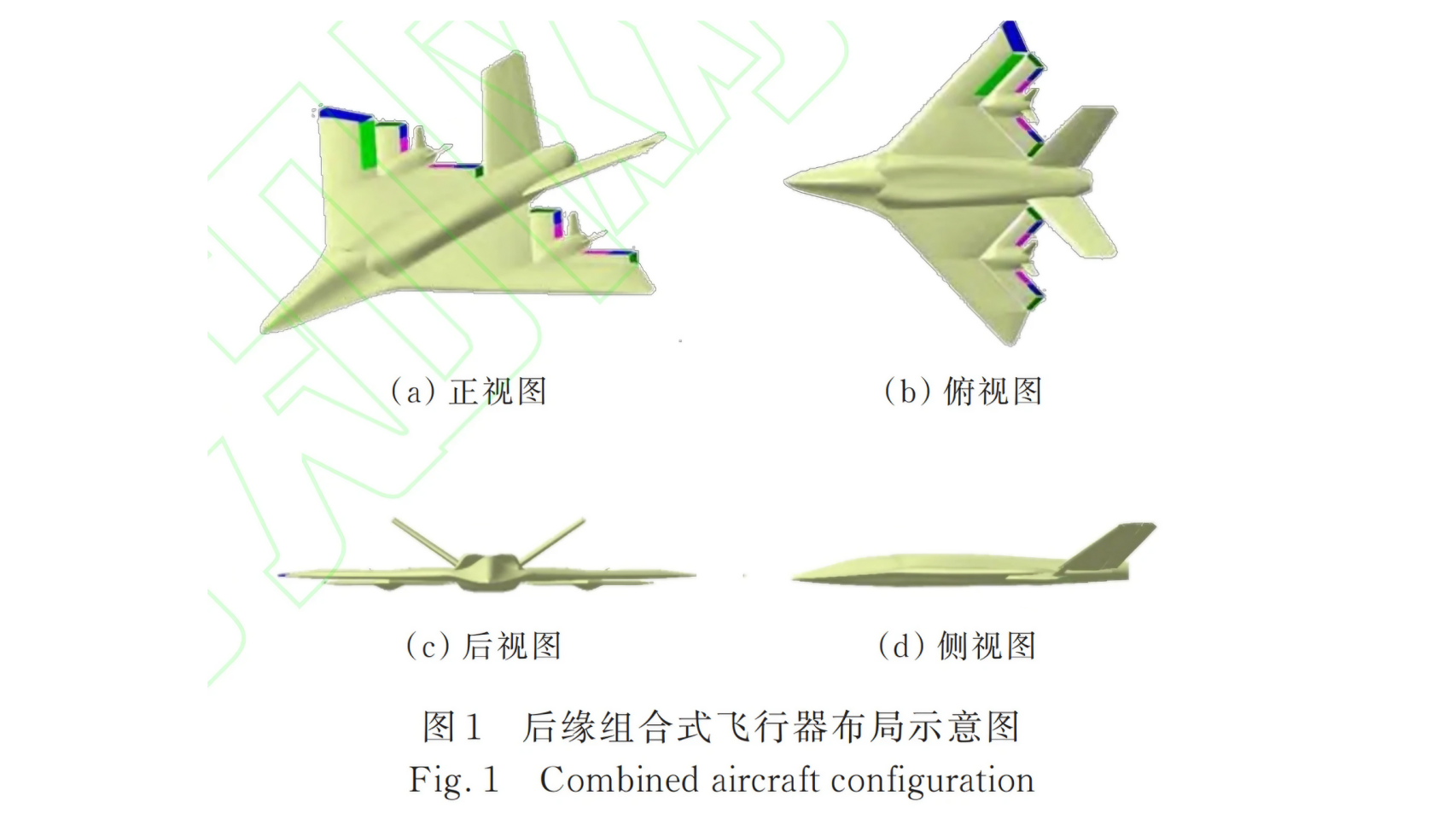 (a) 正视图

(b) 俯视图

(c) 后视图

(d) 侧视图

图 1　后缘组合式飞行器布局示意图
Fig. 1　Combined aircraft configuration