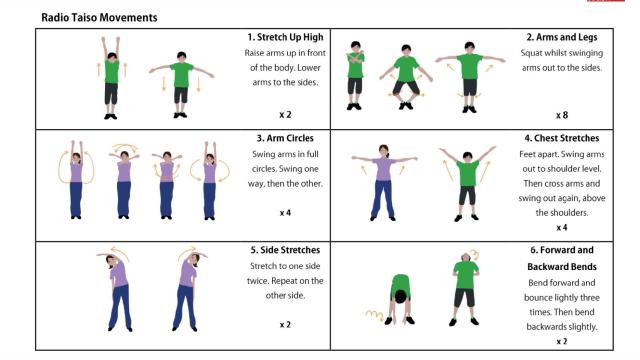 Radio Taiso Movements

1. Stretch Up High
Raise arms up in front of the body. Lower arms to the sides.
x 2

2. Arms and Legs
Squat whilst swinging arms out to the sides.
x 8

3. Arm Circles
Swing arms in full circles. Swing one way, then the other.
x 4

4. Chest Stretches
Feet apart. Swing arms out to shoulder level. Then cross arms and swing out again, above the shoulders.
x 4

5. Side Stretches
Stretch to one side twice. Repeat on the other side.
x 2

6. Forward and Backward Bends
Bend forward and bounce lightly three times. Then bend backwards slightly.
x 2