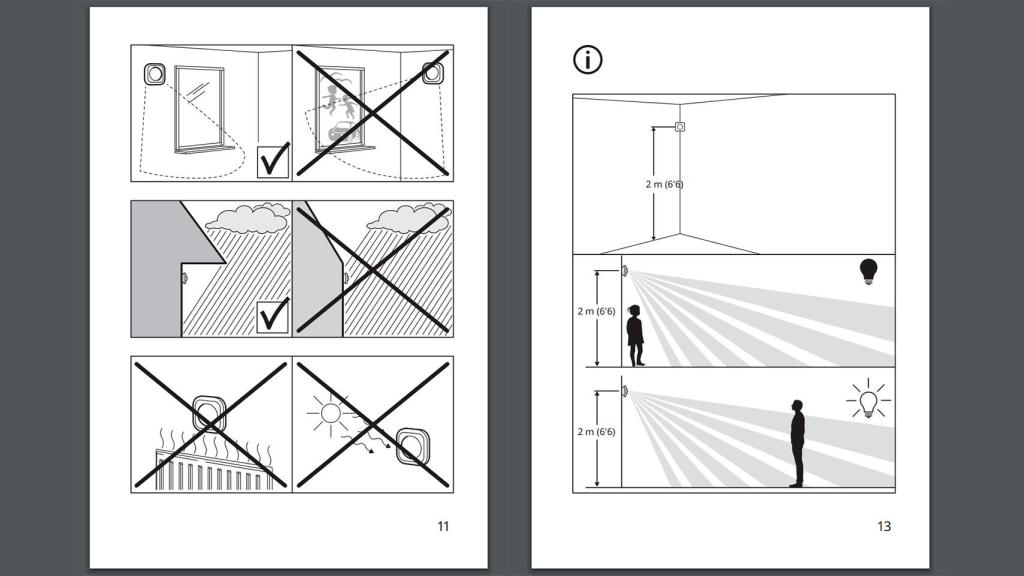 11

2 m (6'6)

2 m (6'6)

2 m (6'6)

13