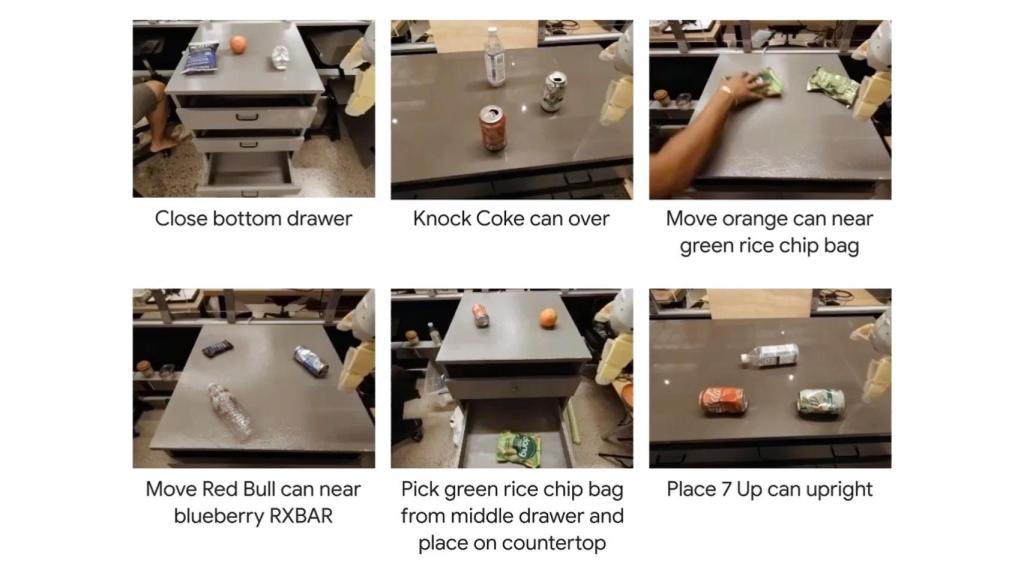 Close bottom drawer

Knock Coke can over

Move orange can near green rice chip bag

Move Red Bull can near blueberry RXBAR

Pick green rice chip bag from middle drawer and place on countertop

Place 7 Up can upright